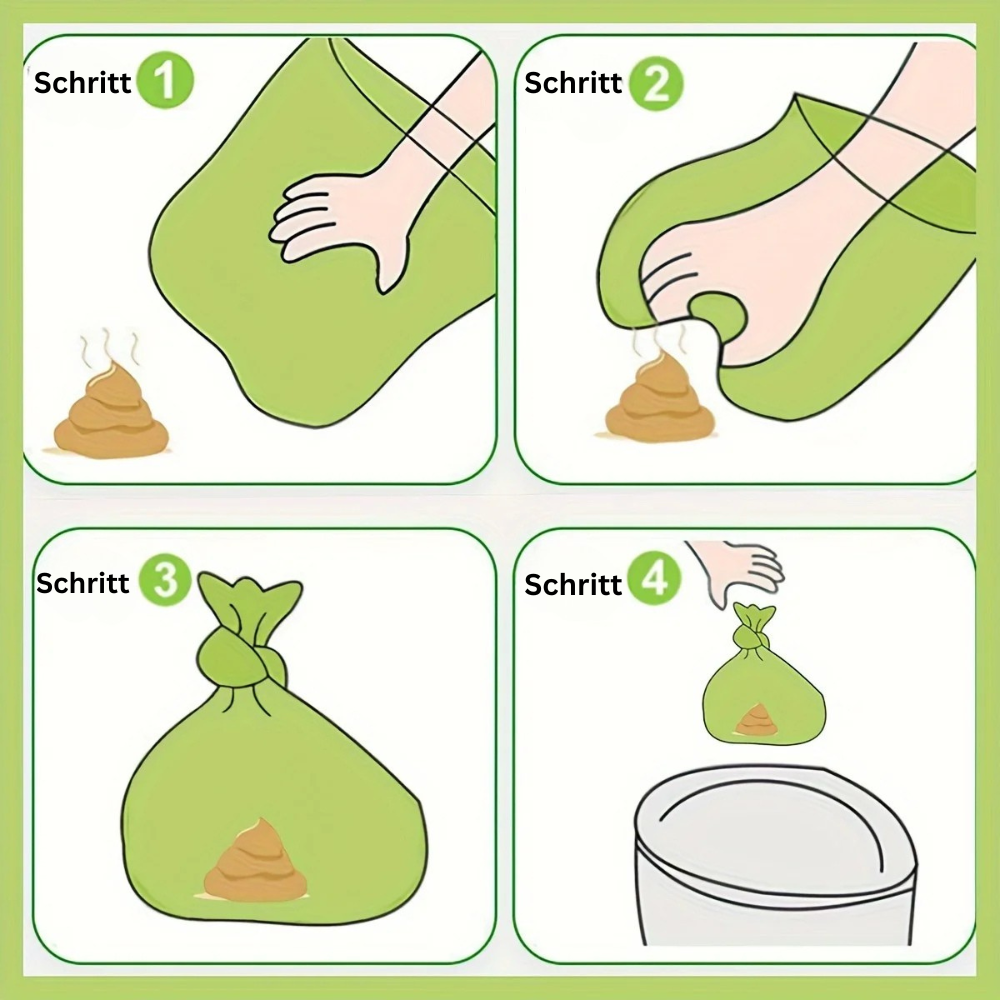 Schritt 1

Schritt 2

Schritt 3

Schritt 4